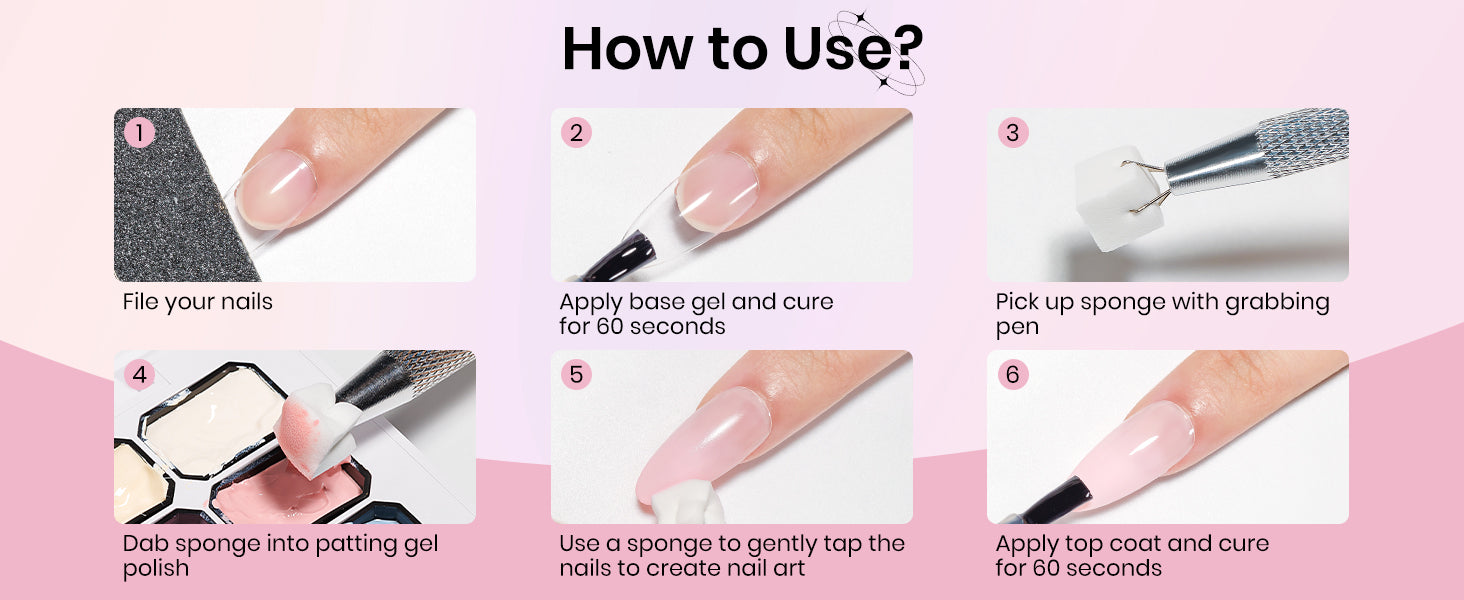 How to Use?

1
File your nails

2
Apply base gel and cure for 60 seconds

3
Pick up sponge with grabbing pen

4
Dab sponge into patting gel polish

5
Use a sponge to gently tap the nails to create nail art

6
Apply top coat and cure for 60 seconds