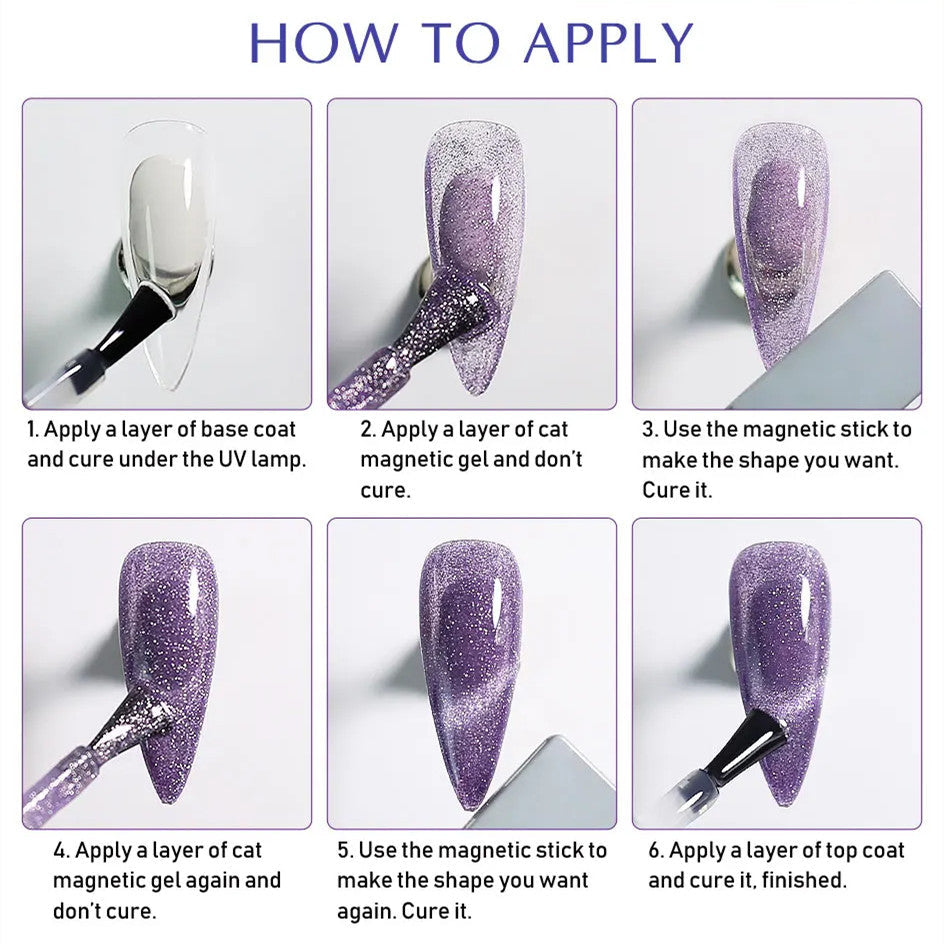 HOW TO APPLY

1. Apply a layer of base coat and cure under the UV lamp.

2. Apply a layer of cat magnetic gel and don't cure.

3. Use the magnetic stick to make the shape you want. Cure it.

4. Apply a layer of cat magnetic gel again and don't cure.

5. Use the magnetic stick to make the shape you want again. Cure it.

6. Apply a layer of top coat and cure it, finished.