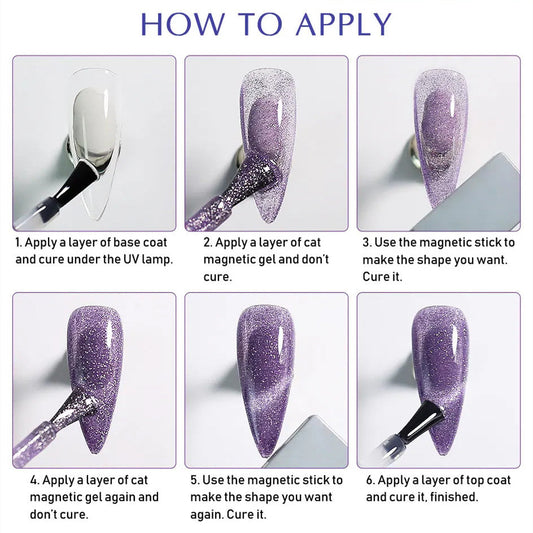 HOW TO APPLY

1. Apply a layer of base coat and cure under the UV lamp.

2. Apply a layer of cat magnetic gel and don't cure.

3. Use the magnetic stick to make the shape you want. Cure it.

4. Apply a layer of cat magnetic gel again and don't cure.

5. Use the magnetic stick to make the shape you want again. Cure it.

6. Apply a layer of top coat and cure it, finished.